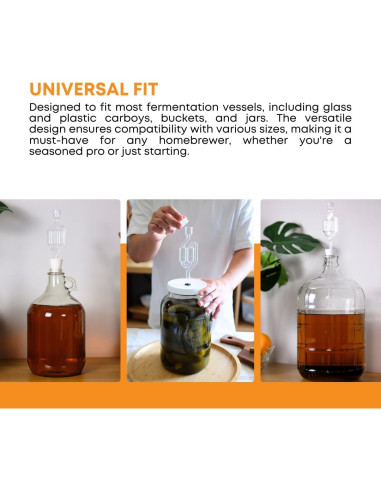 UNIVERSAL FIT

Designed to fit most fermentation vessels, including glass and plastic carboys, buckets, and jars. The versatile design ensures compatibility with various sizes, making it a must-have for any homebrewer, whether you're a seasoned pro or just starting.