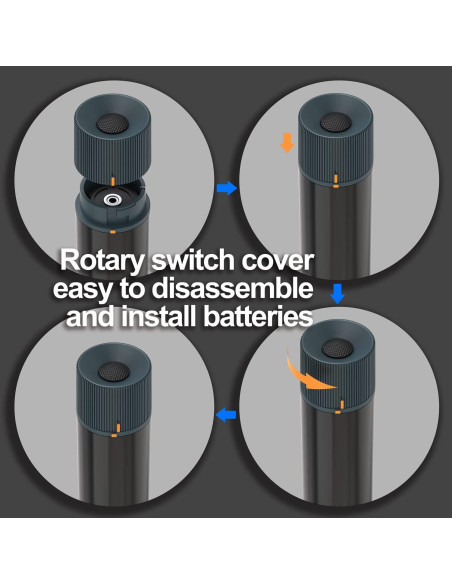 Rotary switch cover easy to disassemble and install batteries