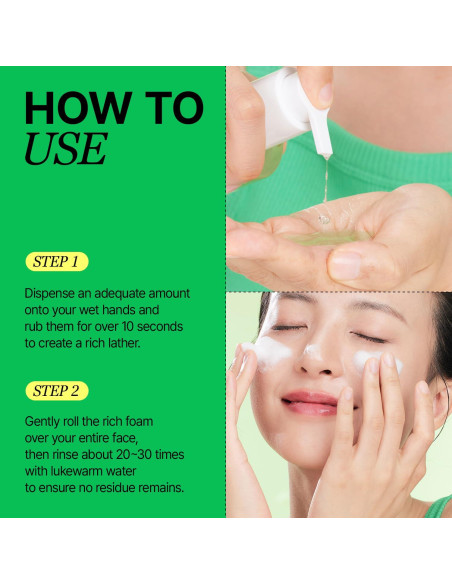 HOW TO
USE

STEP 1

Dispense an adequate amount onto your wet hands and rub them for over 10 seconds to create a rich lather.

STEP 2

Gently roll the rich foam over your entire face, then rinse about 20~30 times with lukewarm water to ensure no residue remains.