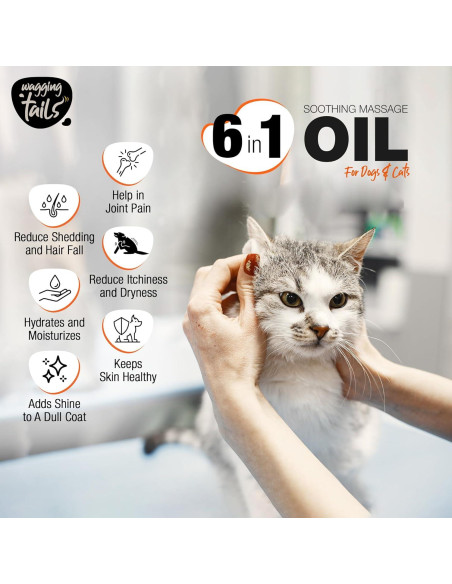 wagging tails

SOOTHING MASSAGE
6 in 1 OIL
For Dogs & Cats

Help in Joint Pain

Reduce Shedding and Hair Fall

Reduce Itchiness and Dryness

Hydrates and Moisturizes

Keeps Skin Healthy

Adds Shine to A Dull Coat