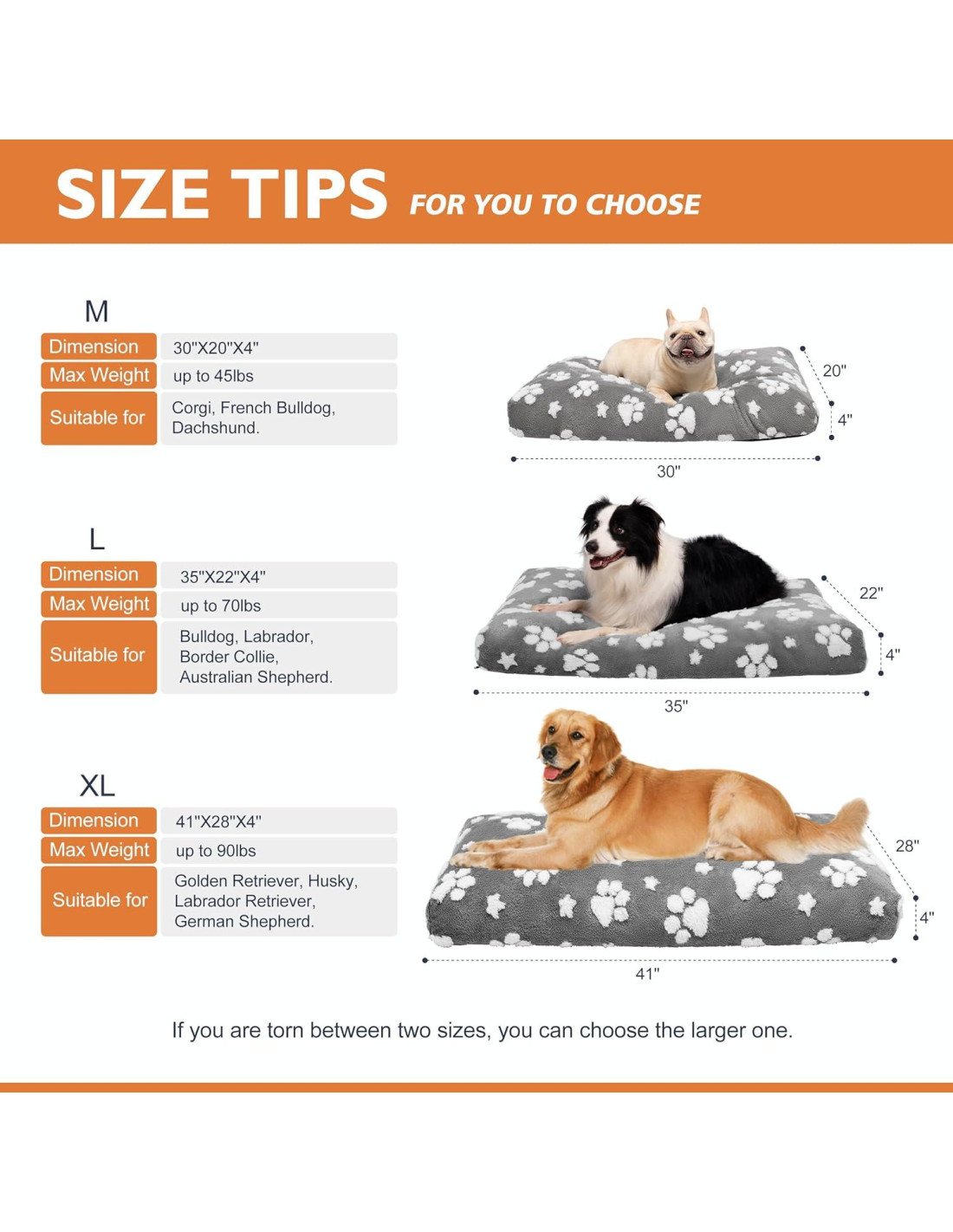 SIZE TIPS FOR YOU TO CHOOSE

M

| Dimension | 30"X20"X4" |
|---|---|
| Max Weight | up to 45lbs |
| Suitable for | Corgi, French Bulldog, Dachshund. |

20"
4"
30"

L

| Dimension | 35"X22"X4" |
|---|---|
| Max Weight | up to 70lbs |
| Suitable for | Bulldog, Labrador, Border Collie, Australian Shepherd. |

22"
4"
35"

XL

| Dimension | 41"X28"X4" |
|---|---|
| Max Weight | up to 90lbs |
| Suitable for | Golden Retriever, Husky, Labrador Retriever, German Shepherd. |

28"
4"
41"

If you are torn between two sizes, you can choose the larger one.