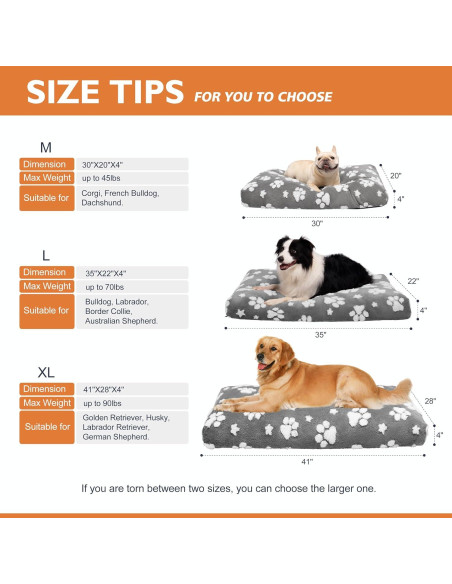 SIZE TIPS FOR YOU TO CHOOSE

M

| Dimension | 30"X20"X4" |
|---|---|
| Max Weight | up to 45lbs |
| Suitable for | Corgi, French Bulldog, Dachshund. |

20"
4"
30"

L

| Dimension | 35"X22"X4" |
|---|---|
| Max Weight | up to 70lbs |
| Suitable for | Bulldog, Labrador, Border Collie, Australian Shepherd. |

22"
4"
35"

XL

| Dimension | 41"X28"X4" |
|---|---|
| Max Weight | up to 90lbs |
| Suitable for | Golden Retriever, Husky, Labrador Retriever, German Shepherd. |

28"
4"
41"

If you are torn between two sizes, you can choose the larger one.