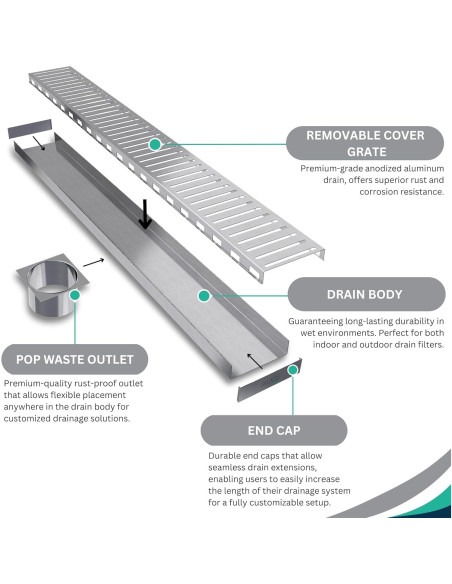 REMOVABLE COVER GRATE

Premium-grade anodized aluminum drain, offers superior rust and corrosion resistance.

DRAIN BODY

Guaranteeing long-lasting durability in wet environments. Perfect for both indoor and outdoor drain filters.

POP WASTE OUTLET

Premium-quality rust-proof outlet that allows flexible placement anywhere in the drain body for customized drainage solutions.

END CAP

Durable end caps that allow seamless drain extensions, enabling users to easily increase the length of their drainage system for a fully customizable setup.