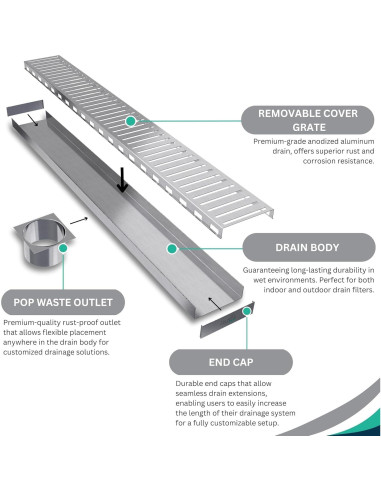 REMOVABLE COVER GRATE

Premium-grade anodized aluminum drain, offers superior rust and corrosion resistance.

DRAIN BODY

Guaranteeing long-lasting durability in wet environments. Perfect for both indoor and outdoor drain filters.

POP WASTE OUTLET

Premium-quality rust-proof outlet that allows flexible placement anywhere in the drain body for customized drainage solutions.

END CAP

Durable end caps that allow seamless drain extensions, enabling users to easily increase the length of their drainage system for a fully customizable setup.