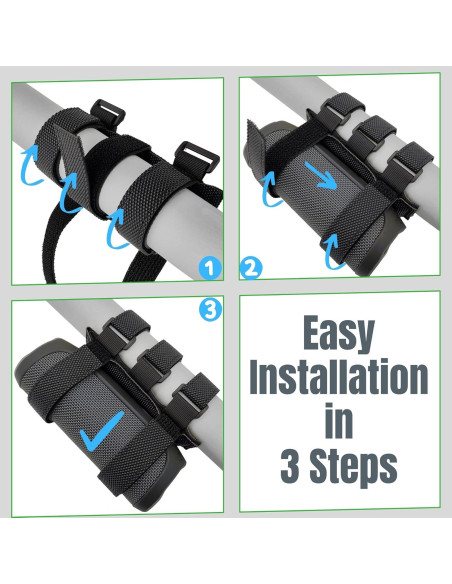 1

2

3

Easy Installation in 3 Steps