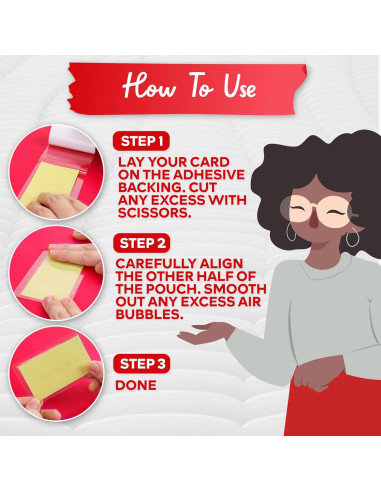 How To Use

STEP 1

LAY YOUR CARD ON THE ADHESIVE BACKING. CUT ANY EXCESS WITH SCISSORS.

STEP 2

CAREFULLY ALIGN THE OTHER HALF OF THE POUCH. SMOOTH OUT ANY EXCESS AIR BUBBLES.

STEP 3

DONE