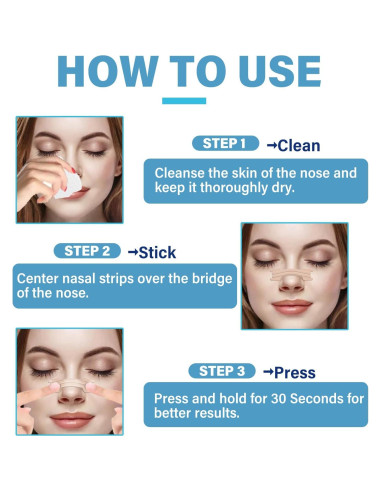 HOW TO USE

STEP 1 →Clean

Cleanse the skin of the nose and keep it thoroughly dry.

STEP 2 →Stick

Center nasal strips over the bridge of the nose.

STEP 3 →Press

Press and hold for 30 Seconds for better results.