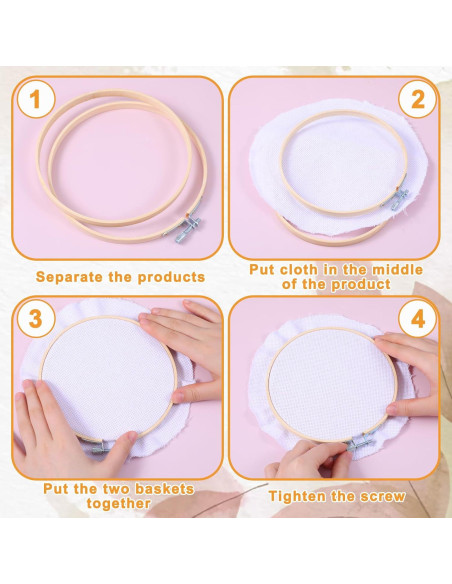 1

Separate the products

2

Put cloth in the middle of the product

3

Put the two baskets together

4

Tighten the screw