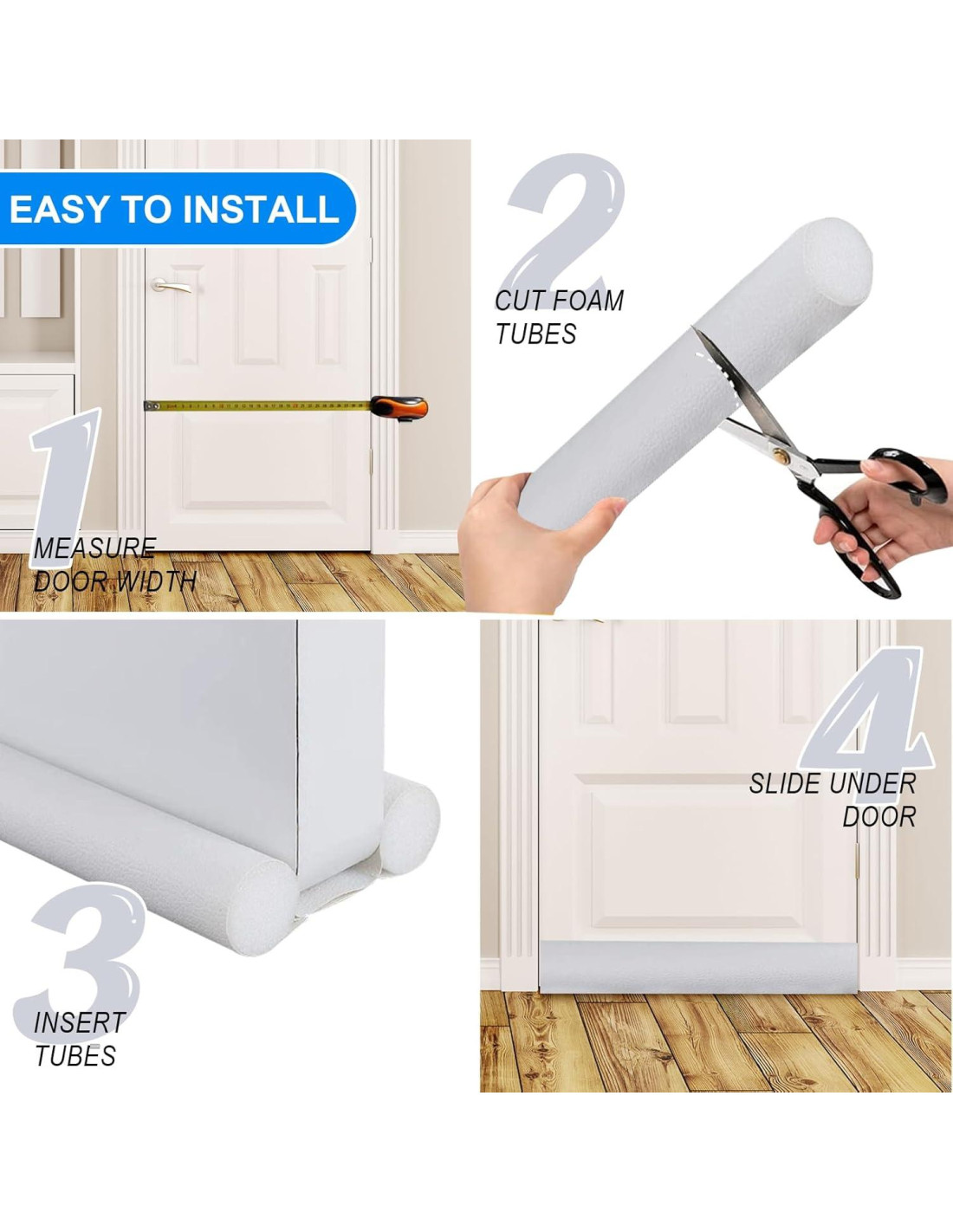 EASY TO INSTALL

1
MEASURE DOOR WIDTH

2
CUT FOAM TUBES

3
INSERT TUBES

4
SLIDE UNDER DOOR