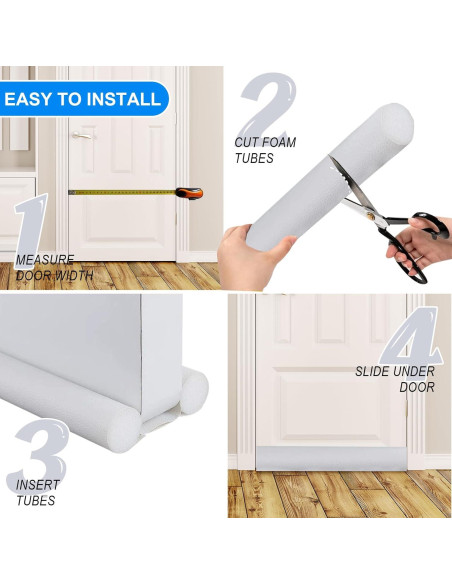 EASY TO INSTALL

1
MEASURE DOOR WIDTH

2
CUT FOAM TUBES

3
INSERT TUBES

4
SLIDE UNDER DOOR