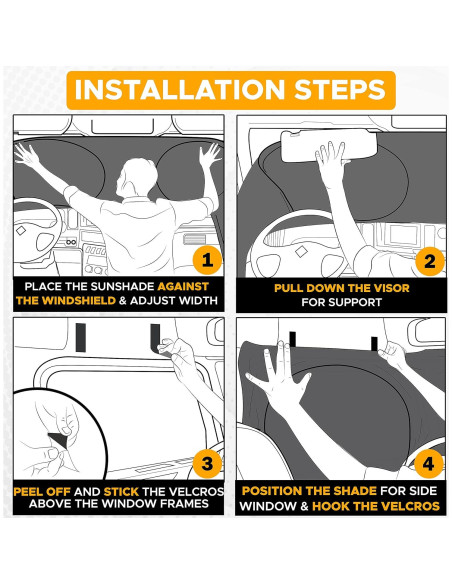 INSTALLATION STEPS

1

PLACE THE SUNSHADE AGAINST THE WINDSHIELD & ADJUST WIDTH

2

PULL DOWN THE VISOR FOR SUPPORT

3

PEEL OFF AND STICK THE VELCROS ABOVE THE WINDOW FRAMES

4

POSITION THE SHADE FOR SIDE WINDOW & HOOK THE VELCROS