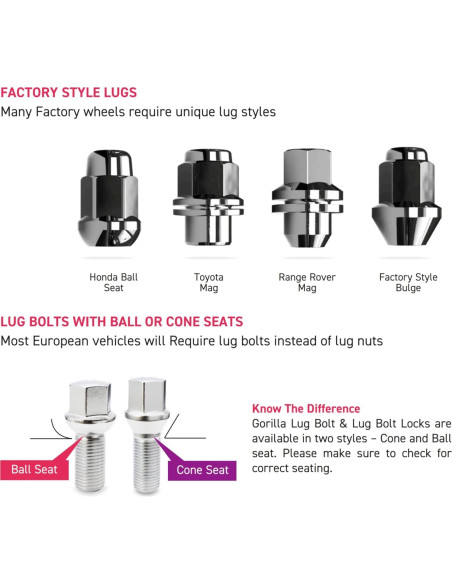 FACTORY STYLE LUGS
Many Factory wheels require unique lug styles

Honda Ball Seat

Toyota Mag

Range Rover Mag

Factory Style Bulge

LUG BOLTS WITH BALL OR CONE SEATS
Most European vehicles will Require lug bolts instead of lug nuts

Ball Seat

Cone Seat

Know The Difference
Gorilla Lug Bolt & Lug Bolt Locks are available in two styles – Cone and Ball seat. Please make sure to check for correct seating.