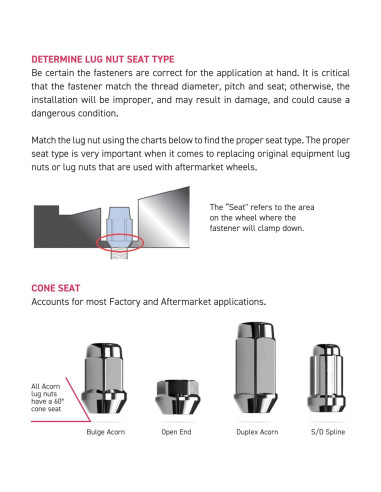 DETERMINE LUG NUT SEAT TYPE
Be certain the fasteners are correct for the application at hand. It is critical that the fastener match the thread diameter, pitch and seat; otherwise, the installation will be improper, and may result in damage, and could cause a dangerous condition.

Match the lug nut using the charts below to find the proper seat type. The proper seat type is very important when it comes to replacing original equipment lug nuts or lug nuts that are used with aftermarket wheels.

The "Seat" refers to the area on the wheel where the fastener will clamp down.

CONE SEAT
Accounts for most Factory and Aftermarket applications.

All Acorn lug nuts have a 60° cone seat

Bulge Acorn

Open End

Duplex Acorn

S/D Spline