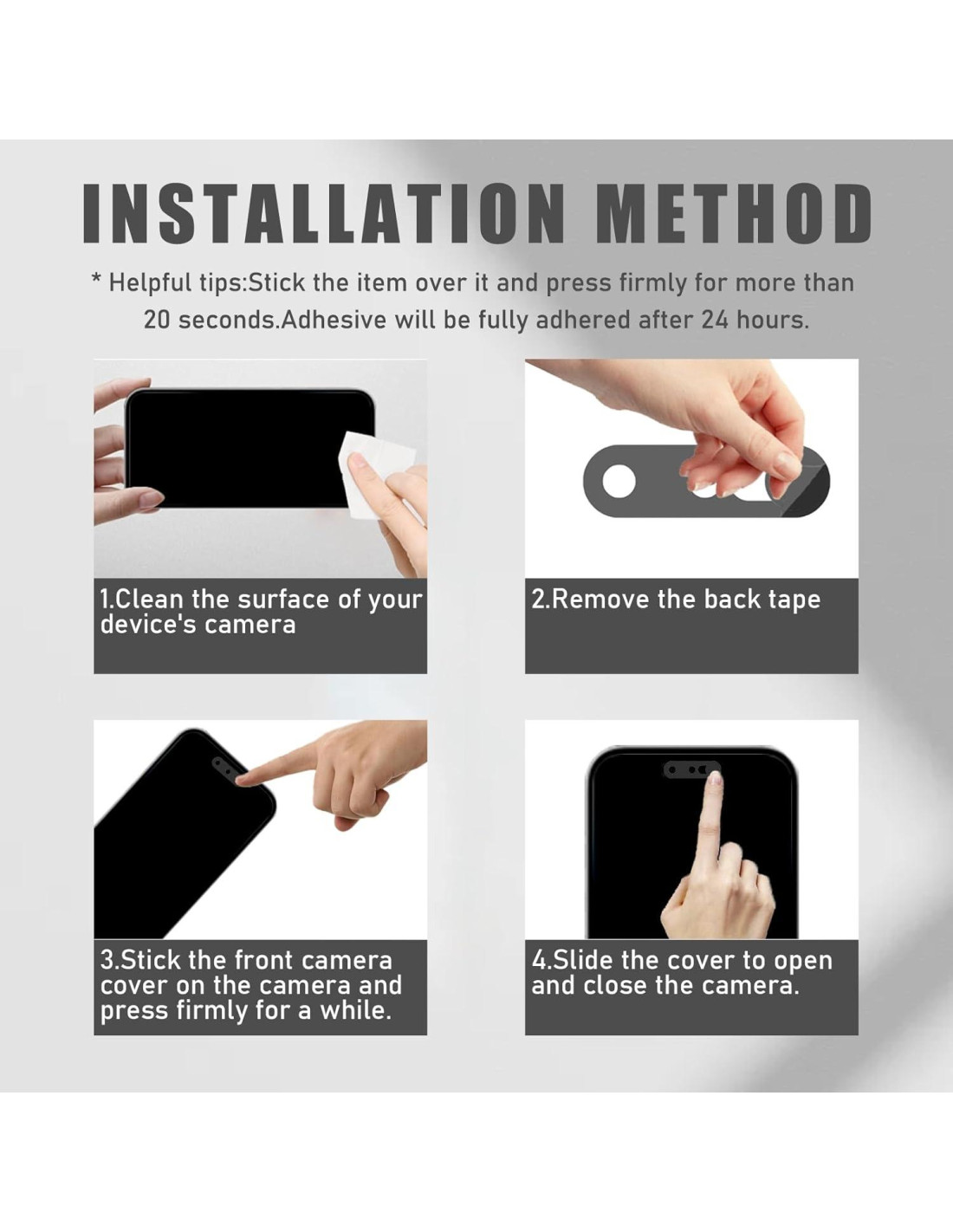 INSTALLATION METHOD

* Helpful tips:Stick the item over it and press firmly for more than 20 seconds.Adhesive will be fully adhered after 24 hours.

1.Clean the surface of your device's camera

2.Remove the back tape

3.Stick the front camera cover on the camera and press firmly for a while.

4.Slide the cover to open and close the camera.