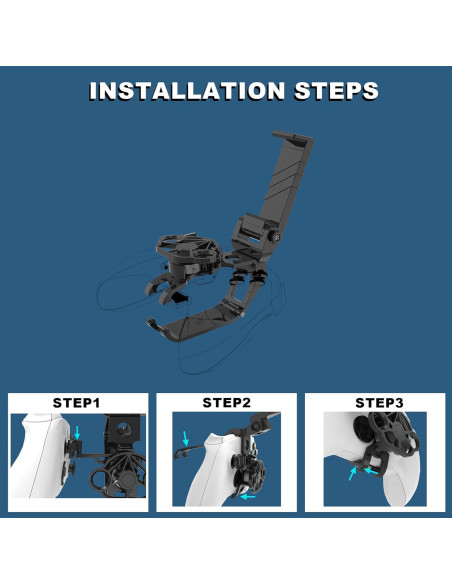 INSTALLATION STEPS

STEP1

STEP2

STEP3