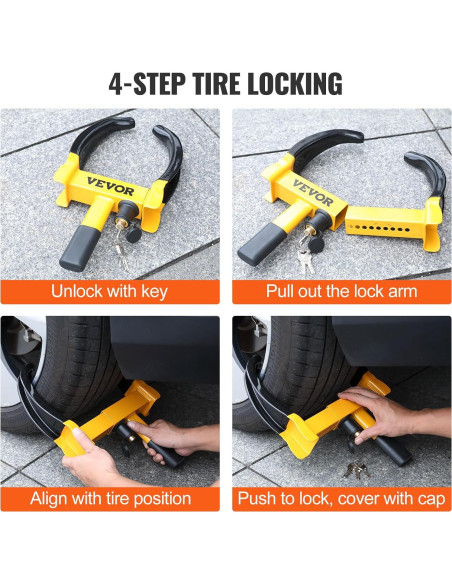 4-STEP TIRE LOCKING

VEVOR

Unlock with key

VEVOR

Pull out the lock arm

Align with tire position

Push to lock, cover with cap