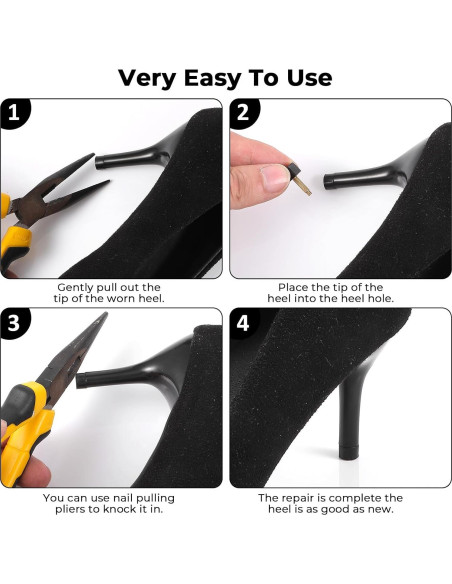 Very Easy To Use

1

Gently pull out the tip of the worn heel.

2

Place the tip of the heel into the heel hole.

3

You can use nail pulling pliers to knock it in.

4

The repair is complete the heel is as good as new.