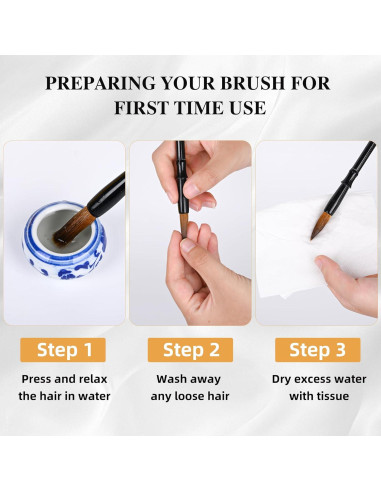 PREPARING YOUR BRUSH FOR FIRST TIME USE

Step 1

Press and relax the hair in water

Step 2

Wash away any loose hair

Step 3

Dry excess water with tissue