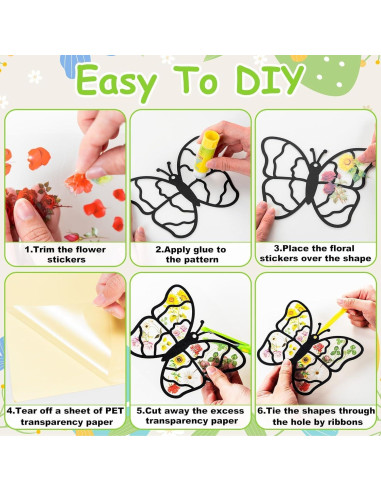 Easy To DIY

1.Trim the flower stickers

2.Apply glue to the pattern

3.Place the floral stickers over the shape

4.Tear off a sheet of PET transparency paper

5.Cut away the excess transparency paper

6.Tie the shapes through the hole by ribbons