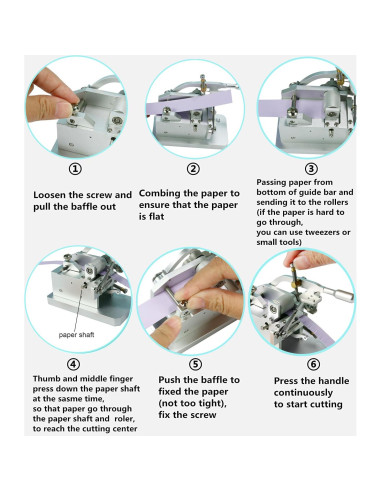 ①

Loosen the screw and pull the baffle out

②

Combing the paper to ensure that the paper is flat

③

Passing paper from bottom of guide bar and sending it to the rollers (if the paper is hard to go through, you can use tweezers or small tools)

paper shaft

④

Thumb and middle finger press down the paper shaft at the sasme time, so that paper go through the paper shaft and roler, to reach the cutting center

⑤

Push the baffle to fixed the paper (not too tight), fix the screw

⑥

Press the handle continuously to start cutting