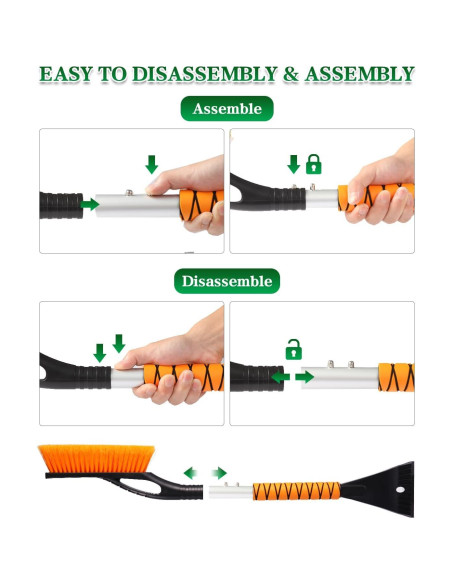 EASY TO DISASSEMBLY & ASSEMBLY

Assemble

Disassemble