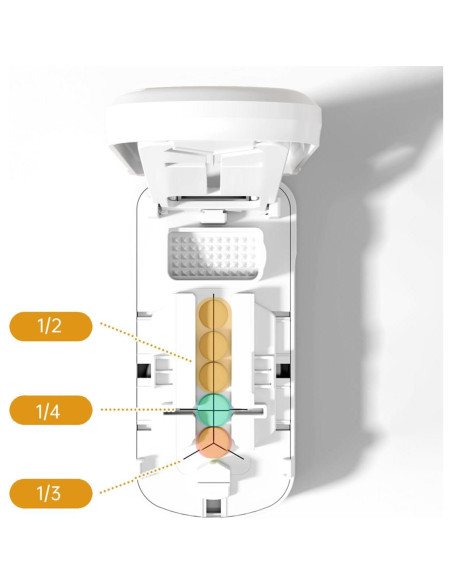 1/2

1/4

1/3