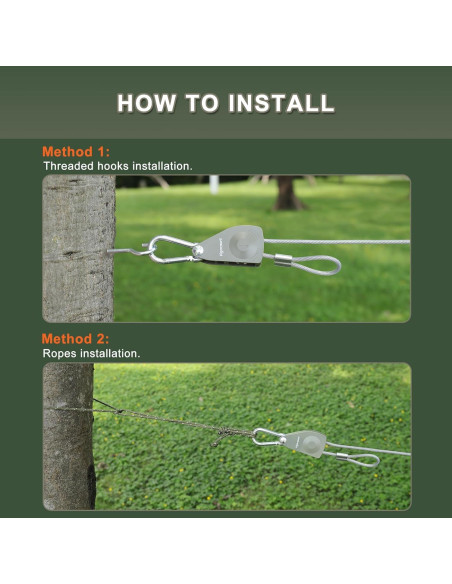 HOW TO INSTALL

Method 1:
Threaded hooks installation.

Method 2:
Ropes installation.