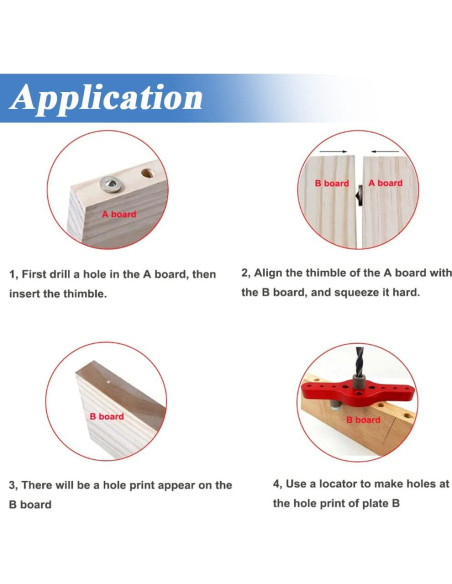 Application

A board

B board A board

1, First drill a hole in the A board, then insert the thimble.

2, Align the thimble of the A board with the B board, and squeeze it hard.

B board

B board

3, There will be a hole print appear on the B board

4, Use a locator to make holes at the hole print of plate B