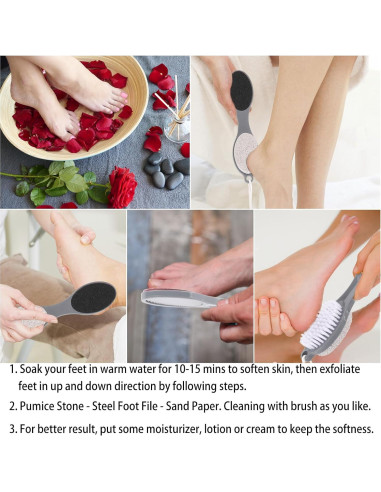 1. Soak your feet in warm water for 10-15 mins to soften skin, then exfoliate feet in up and down direction by following steps.

2. Pumice Stone - Steel Foot File - Sand Paper. Cleaning with brush as you like.

3. For better result, put some moisturizer, lotion or cream to keep the softness.