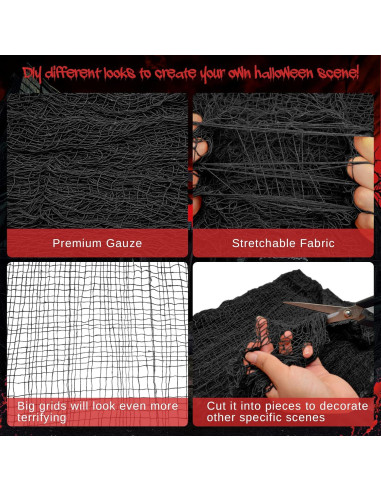 DIY different looks to create your own halloween scene!

Premium Gauze

Stretchable Fabric

Big grids will look even more terrifying

Cut it into pieces to decorate other specific scenes