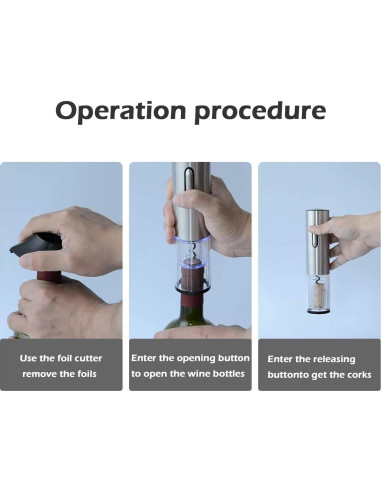 Operation procedure

Use the foil cutter remove the foils

Enter the opening button to open the wine bottles

Enter the releasing buttonto get the corks