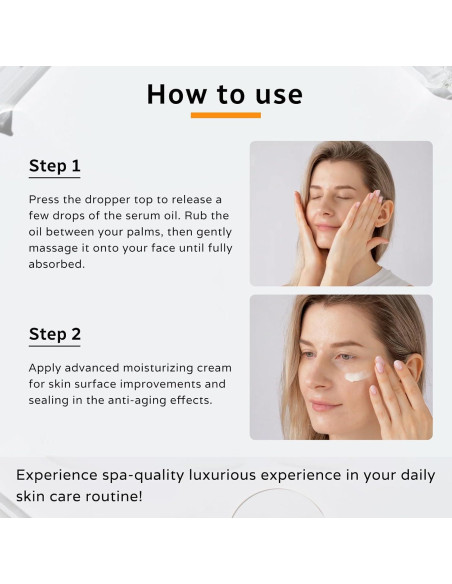 How to use

Step 1

Press the dropper top to release a few drops of the serum oil. Rub the oil between your palms, then gently massage it onto your face until fully absorbed.

Step 2

Apply advanced moisturizing cream for skin surface improvements and sealing in the anti-aging effects.

Experience spa-quality luxurious experience in your daily skin care routine!