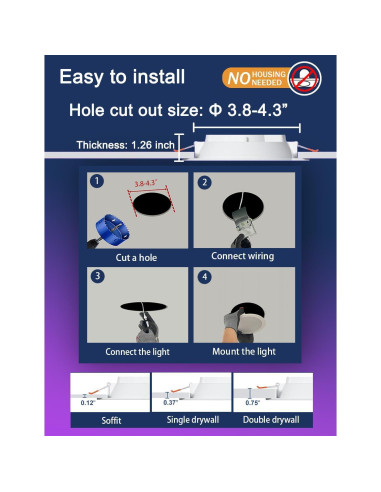 Easy to install

NO HOUSING NEEDED

Hole cut out size: Φ 3.8-4.3”

Thickness: 1.26 inch

1

3.8-4.3"

Cut a hole

2

Connect wiring

3

Connect the light

4

Mount the light

0.12"

Soffit

0.37"

Single drywall

0.75"

Double drywall