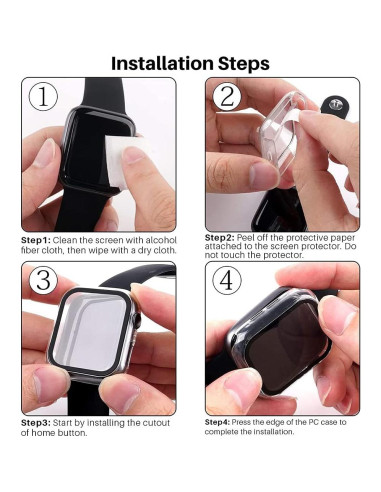 Installation Steps

①

Step1: Clean the screen with alcohol fiber cloth, then wipe with a dry cloth.

②

Step2: Peel off the protective paper attached to the screen protector. Do not touch the protector.

③

Step3: Start by installing the cutout of home button.

④

Step4: Press the edge of the PC case to complete the installation.