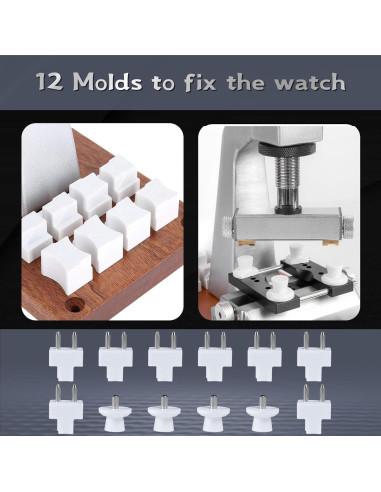 12 Molds to fix the watch