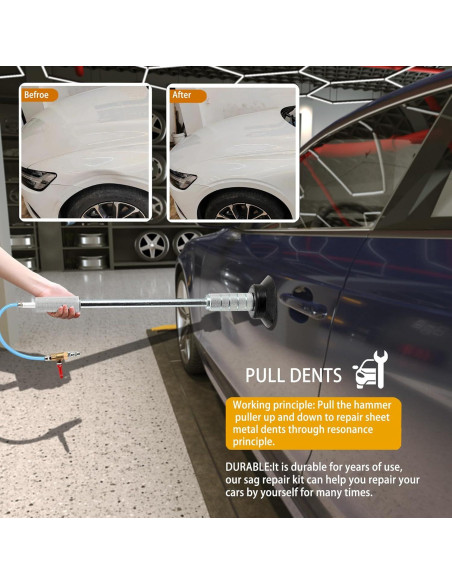 Befroe

After

PULL DENTS

Working principle: Pull the hammer puller up and down to repair sheet metal dents through resonance principle.

DURABLE:It is durable for years of use, our sag repair kit can help you repair your cars by yourself for many times.