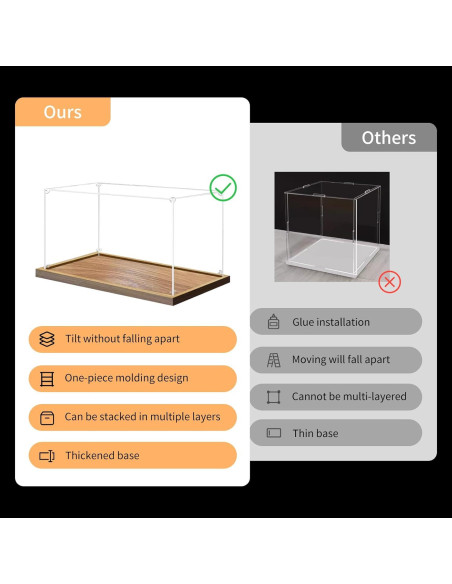 Ours

Tilt without falling apart

One-piece molding design

Can be stacked in multiple layers

Thickened base

Others

Glue installation

Moving will fall apart

Cannot be multi-layered

Thin base