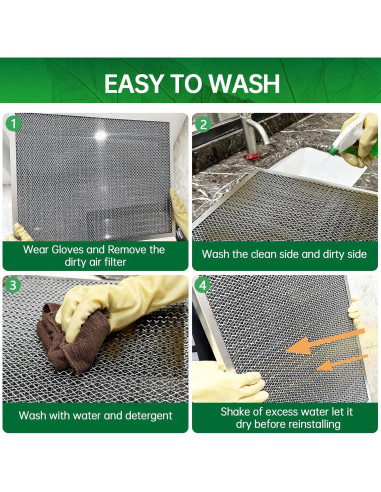 EASY TO WASH

1

Wear Gloves and Remove the dirty air filter

2

Wash the clean side and dirty side

3

Wash with water and detergent

4

Shake of excess water let it dry before reinstalling