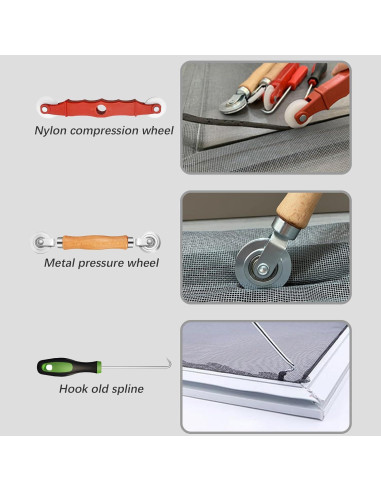 Nylon compression wheel

Metal pressure wheel

Hook old spline