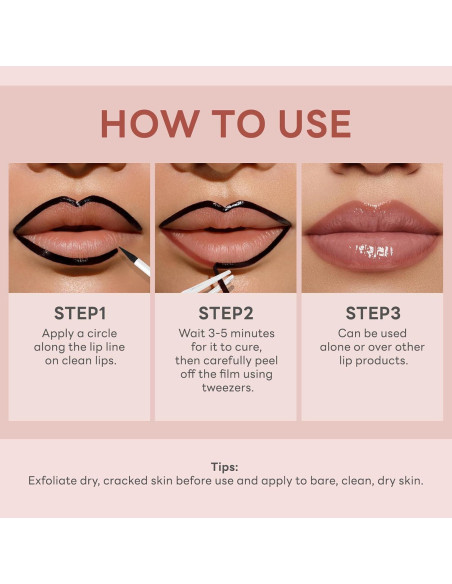 HOW TO USE

STEP1
Apply a circle along the lip line on clean lips.

STEP2
Wait 3-5 minutes for it to cure, then carefully peel off the film using tweezers.

STEP3
Can be used alone or over other lip products.

Tips:
Exfoliate dry, cracked skin before use and apply to bare, clean, dry skin.