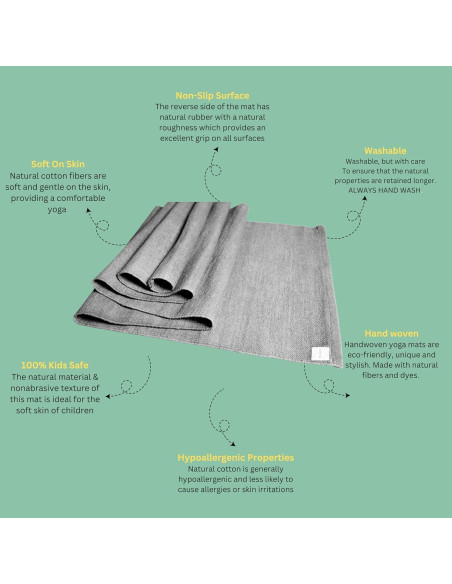 Non-Slip Surface
The reverse side of the mat has natural rubber with a natural roughness which provides an excellent grip on all surfaces

Soft On Skin
Natural cotton fibers are soft and gentle on the skin, providing a comfortable yoga

Washable
Washable, but with care
To ensure that the natural properties are retained longer.
ALWAYS HAND WASH

Hand woven
Handwoven yoga mats are eco-friendly, unique and stylish. Made with natural fibers and dyes.

100% Kids Safe
The natural material & nonabrasive texture of this mat is ideal for the soft skin of children

Hypoallergenic Properties
Natural cotton is generally hypoallergenic and less likely to cause allergies or skin irritations