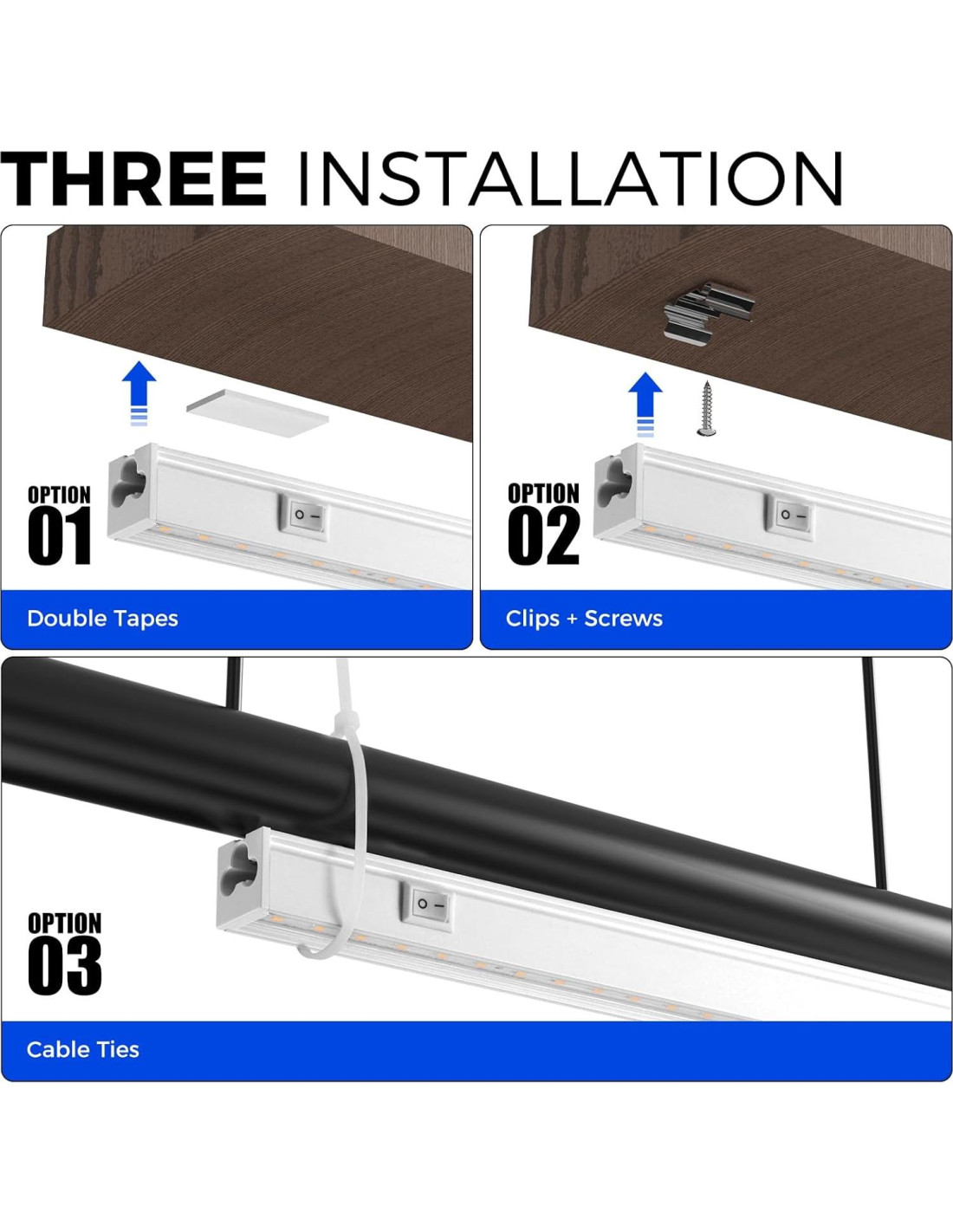 THREE INSTALLATION

OPTION
01

Double Tapes

OPTION
02

Clips + Screws

OPTION
03

Cable Ties