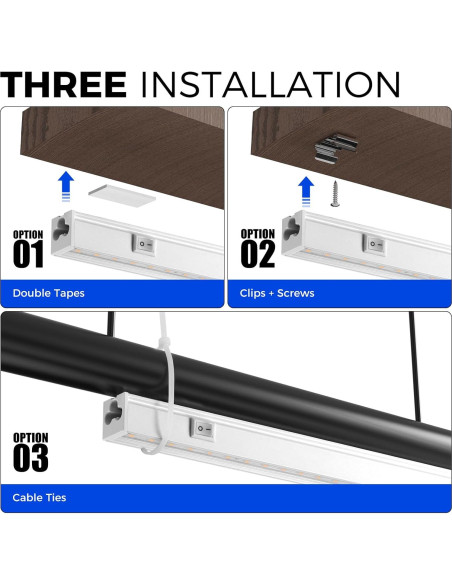 THREE INSTALLATION

OPTION
01

Double Tapes

OPTION
02

Clips + Screws

OPTION
03

Cable Ties