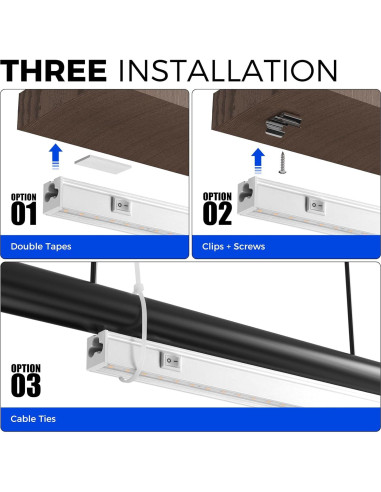 THREE INSTALLATION

OPTION
01

Double Tapes

OPTION
02

Clips + Screws

OPTION
03

Cable Ties