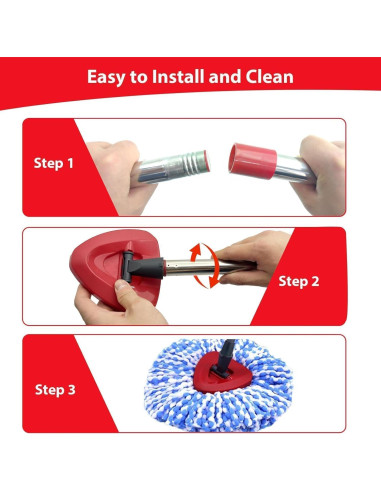 Easy to Install and Clean

Step 1

Step 2

Step 3