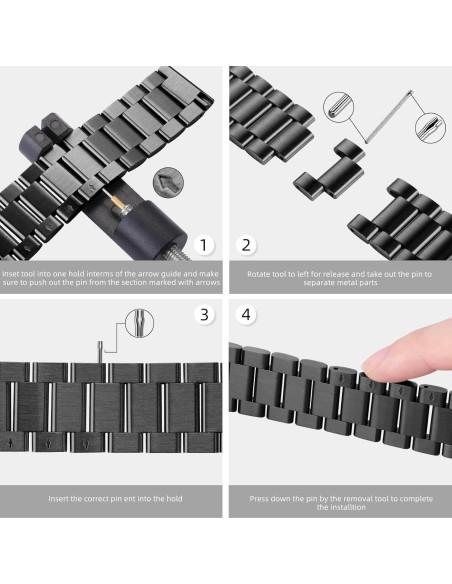 1

Inset tool into one hold interms of the arrow guide and make sure to push out the pin from the section marked with arrows

2

Rotate tool to left for release and take out the pin to separate metal parts

3

Insert the correct pin ent into the hold

4

Press down the pin by the removal tool to complete the installtion