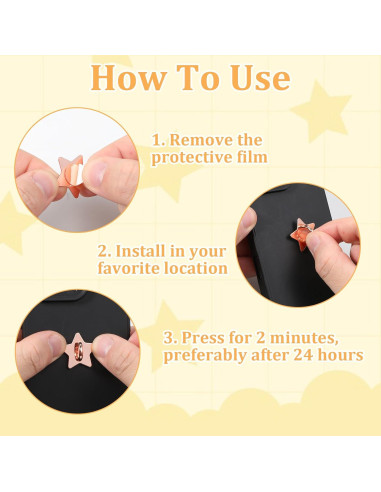 How To Use

1. Remove the protective film

2. Install in your favorite location

3. Press for 2 minutes, preferably after 24 hours