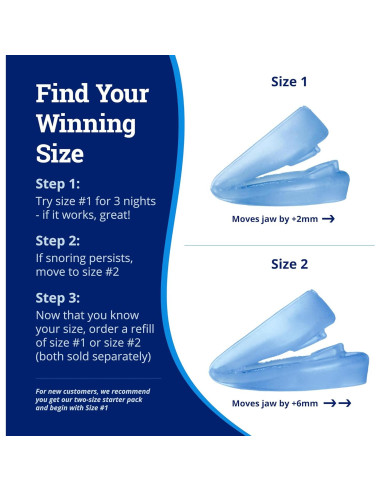 Find Your Winning Size

Step 1:
Try size #1 for 3 nights - if it works, great!

Step 2:
If snoring persists, move to size #2

Step 3:
Now that you know your size, order a refill of size #1 or size #2 (both sold separately)

For new customers, we recommend you get our two-size starter pack and begin with Size #1

Size 1

Moves jaw by +2mm →

Size 2

Moves jaw by +6mm →→