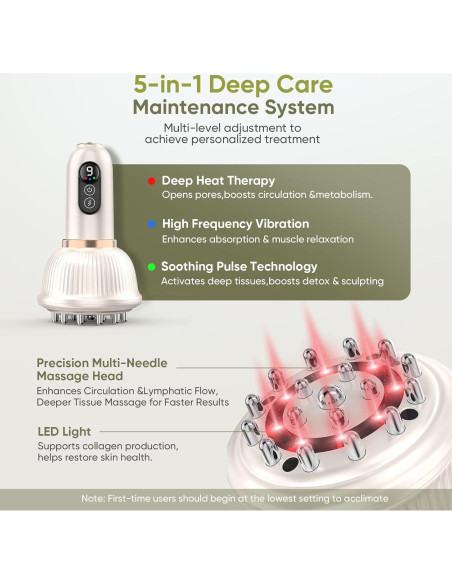 5-in-1 Deep Care
Maintenance System

Multi-level adjustment to achieve personalized treatment

9

Deep Heat Therapy
Opens pores,boosts circulation &metabolism.

High Frequency Vibration
Enhances absorption & muscle relaxation

Soothing Pulse Technology
Activates deep tissues,boosts detox & sculpting

Precision Multi-Needle Massage Head
Enhances Circulation &Lymphatic Flow, Deeper Tissue Massage for Faster Results

LED Light
Supports collagen production, helps restore skin health.

Note: First-time users should begin at the lowest setting to acclimate