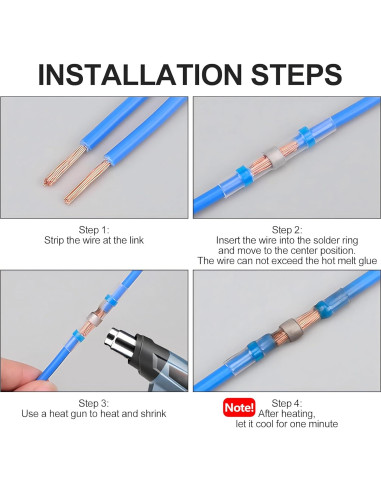 INSTALLATION STEPS

Step 1:
Strip the wire at the link

Step 2:
Insert the wire into the solder ring and move to the center position.
The wire can not exceed the hot melt glue

Step 3:
Use a heat gun to heat and shrink

Note!

Step 4:
After heating, let it cool for one minute